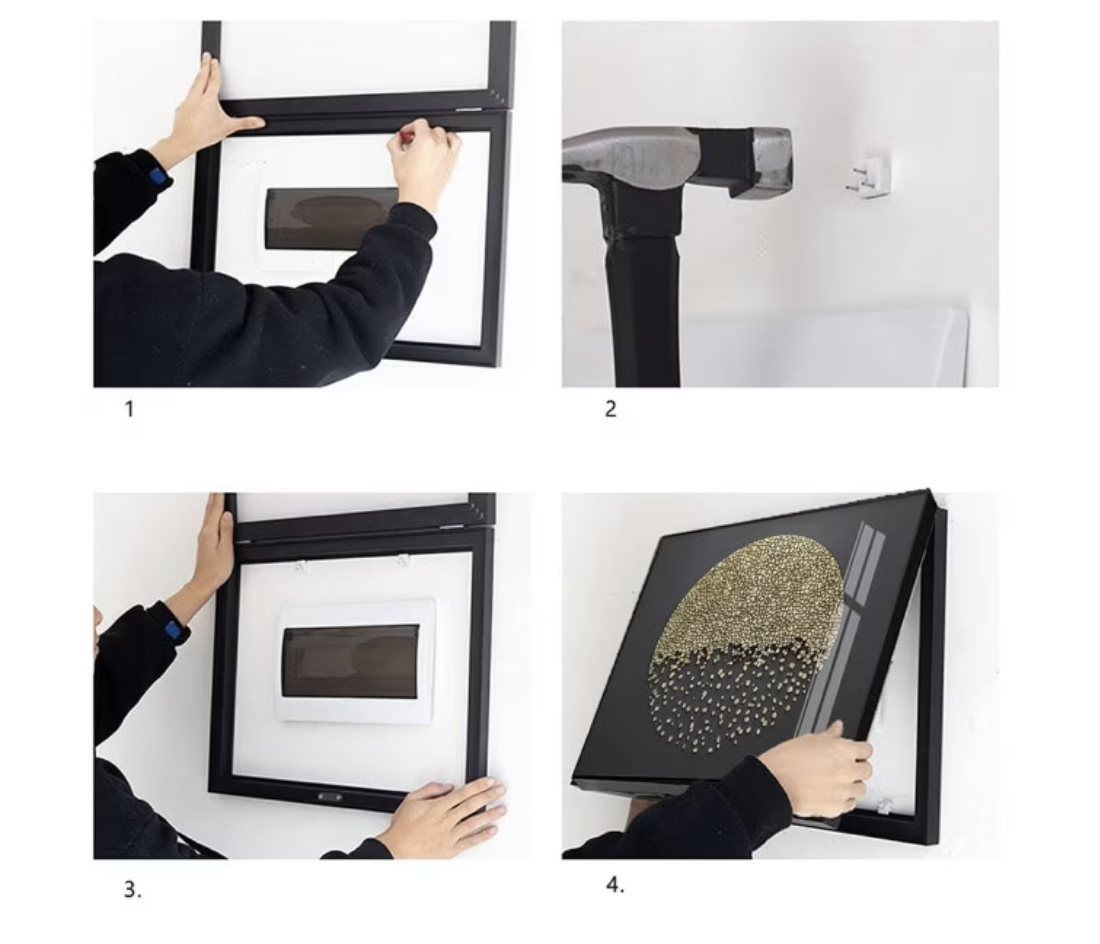 1

2

3.

4.