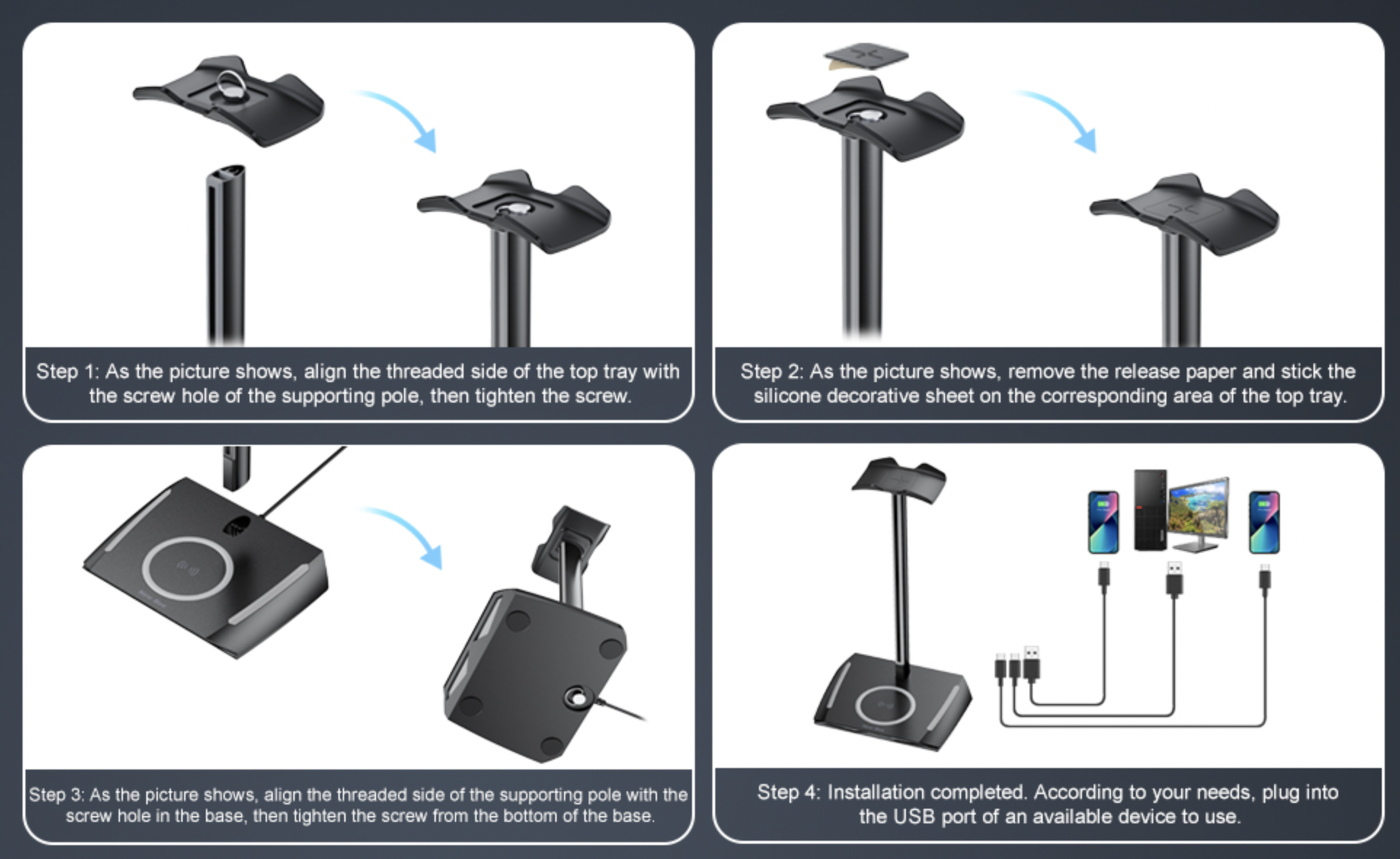 Step 1: As the picture shows, align the threaded side of the top tray with the screw hole of the supporting pole, then tighten the screw.

Step 2: As the picture shows, remove the release paper and stick the silicone decorative sheet on the corresponding area of the top tray.

Step 3: As the picture shows, align the threaded side of the supporting pole with the screw hole in the base, then tighten the screw from the bottom of the base.

Step 4: Installation completed. According to your needs, plug into the USB port of an available device to use.