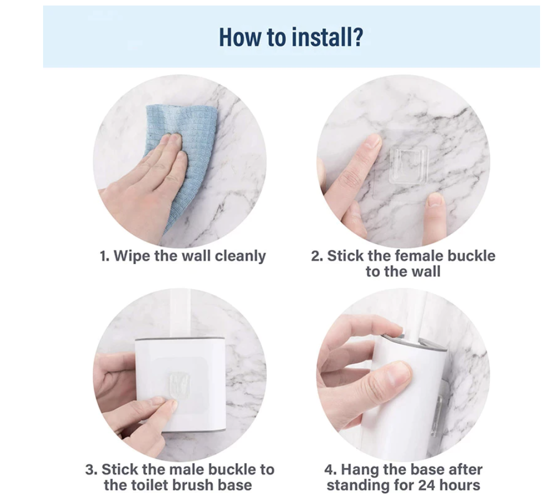 How to install?

1. Wipe the wall cleanly

2. Stick the female buckle to the wall

3. Stick the male buckle to the toilet brush base

4. Hang the base after standing for 24 hours