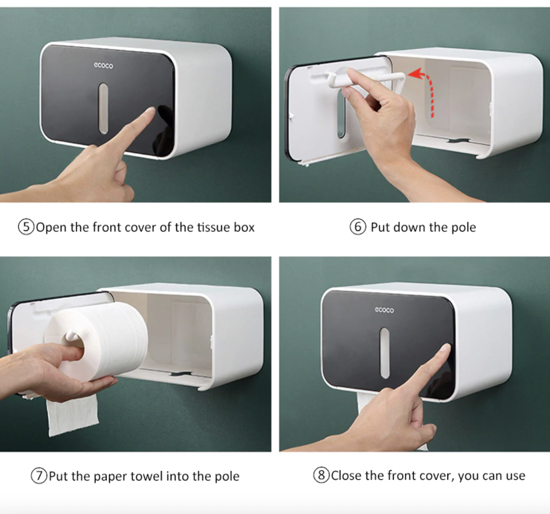 ecoco

⑤Open the front cover of the tissue box

⑥ Put down the pole

ecoco

⑦Put the paper towel into the pole

⑧Close the front cover, you can use