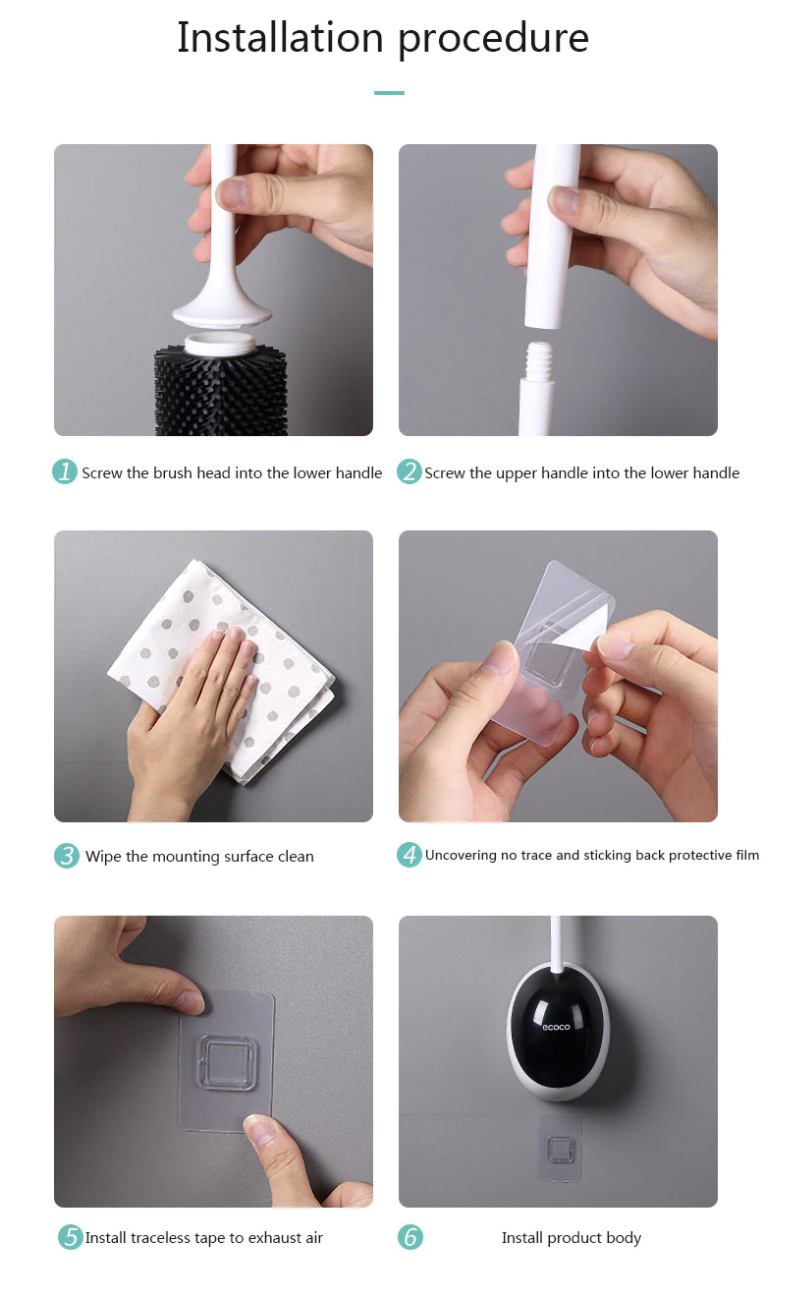 Installation procedure

1 Screw the brush head into the lower handle

2 Screw the upper handle into the lower handle

3 Wipe the mounting surface clean

4 Uncovering no trace and sticking back protective film

5 Install traceless tape to exhaust air

ecoco

6 Install product body